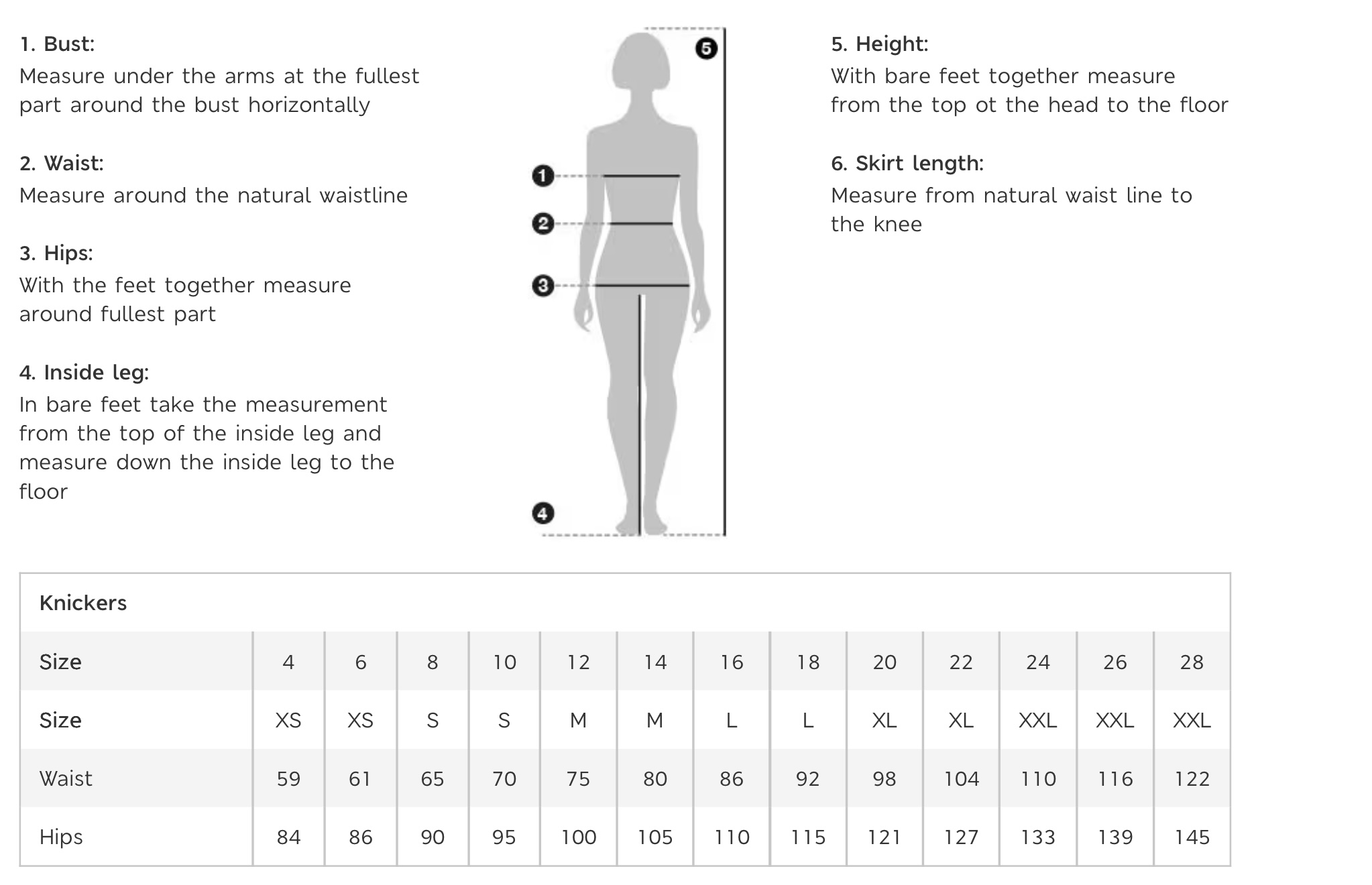 1. Bust:
Measure under the arms at the fullest part around the bust horizontally

2. Waist:
Measure around the natural waistline

3. Hips:
With the feet together measure around fullest part

4. Inside leg:
In bare feet take the measurement from the top of the inside leg and measure down the inside leg to the floor

5
1
2
3
4

5. Height:
With bare feet together measure from the top ot the head to the floor

6. Skirt length:
Measure from natural waist line to the knee

Knickers

| Size | 4 | 6 | 8 | 10 | 12 | 14 | 16 | 18 | 20 | 22 | 24 | 26 | 28 |
|---|---|---|---|---|---|---|---|---|---|---|---|---|---|
| Size | XS | XS | S | S | M | M | L | L | XL | XL | XXL | XXL | XXL |
| Waist | 59 | 61 | 65 | 70 | 75 | 80 | 86 | 92 | 98 | 104 | 110 | 116 | 122 |
| Hips | 84 | 86 | 90 | 95 | 100 | 105 | 110 | 115 | 121 | 127 | 133 | 139 | 145 |